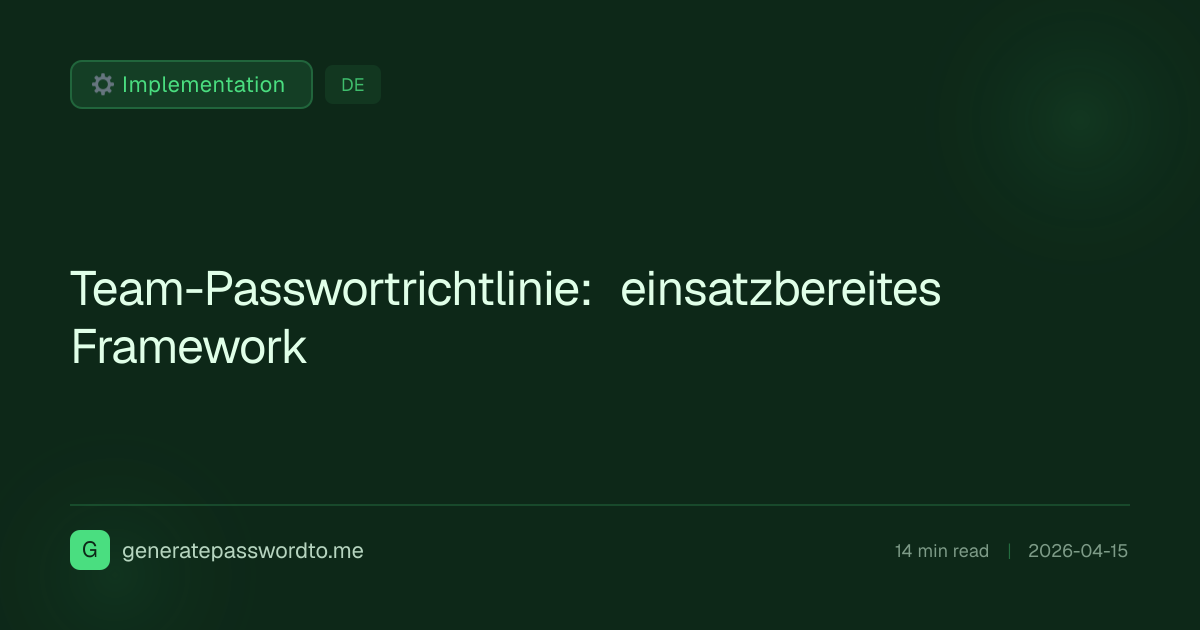 Implementation

DE

Team-Passwortrichtlinie: einsatzbereites Framework

G

generatepasswordto.me

14 min read | 2026-04-15