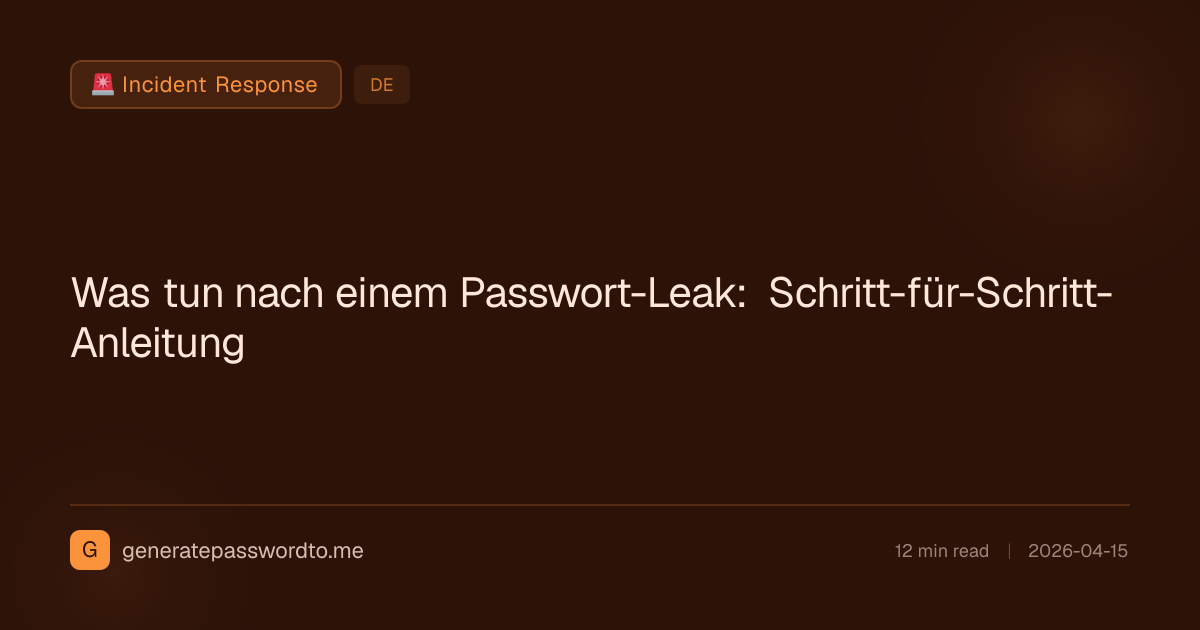 🚨 Incident Response DE

Was tun nach einem Passwort-Leak: Schritt-für-Schritt-Anleitung

G generatepasswordto.me

12 min read | 2026-04-15