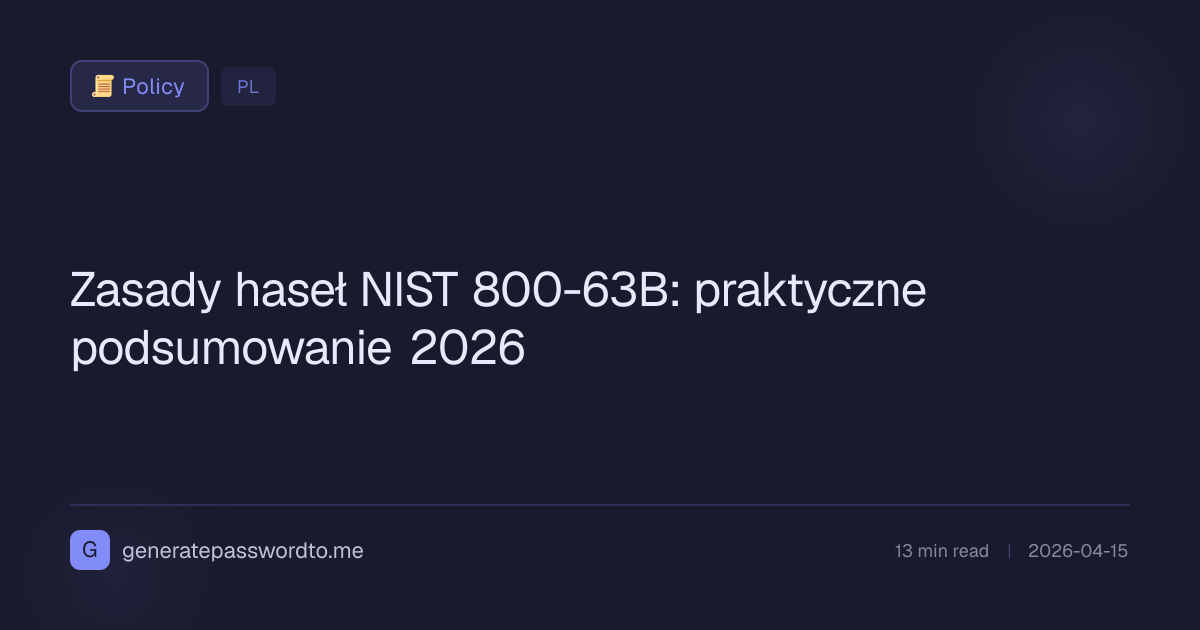 Policy

PL

Zasady haseł NIST 800-63B: praktyczne podsumowanie 2026

G

generatepasswordto.me

13 min read | 2026-04-15