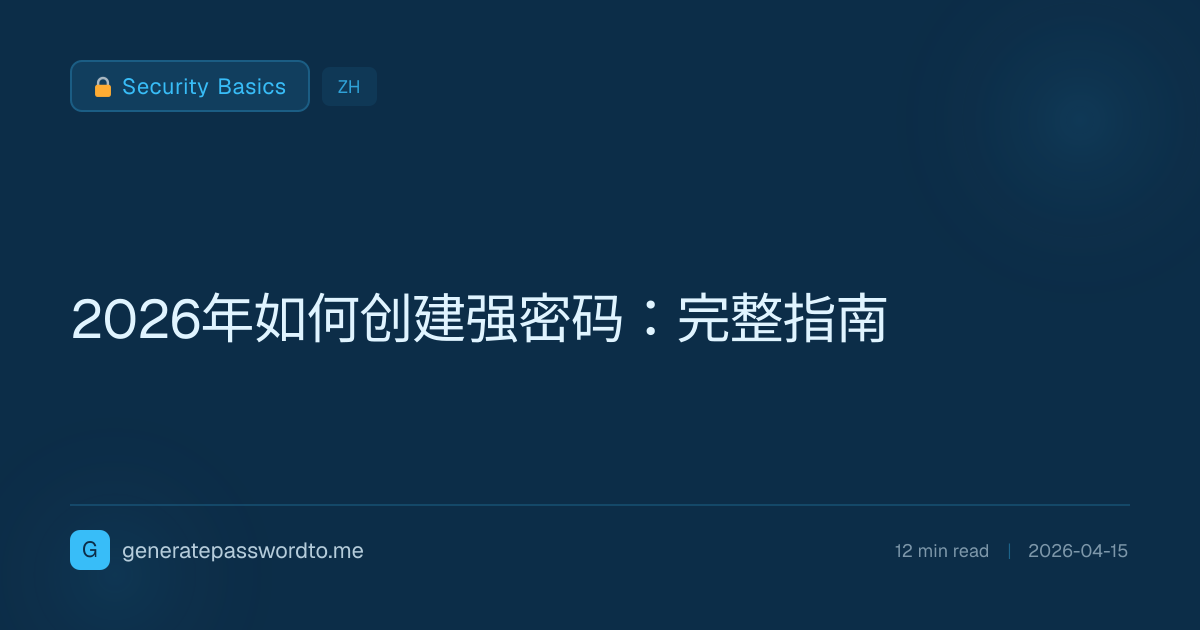 🔒 Security Basics

ZH

2026年如何创建强密码：完整指南

G generatepasswordto.me

12 min read | 2026-04-15